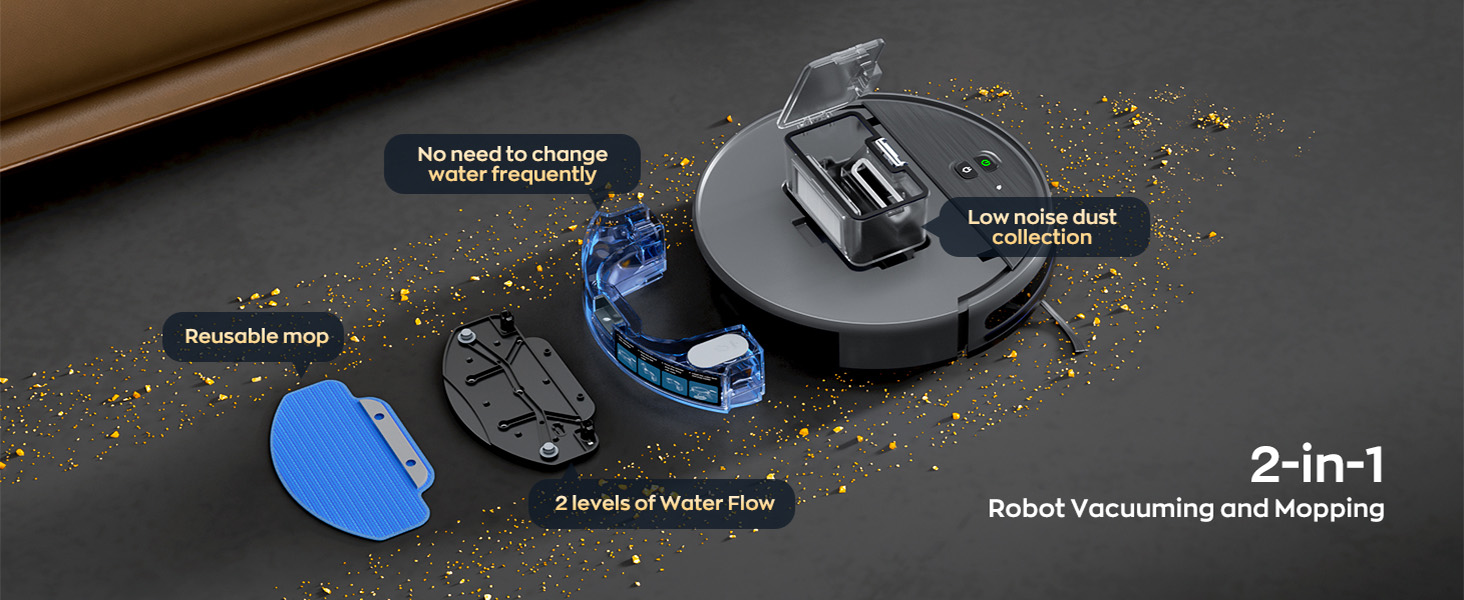 No need to change water frequently

Low noise dust collection

Reusable mop

2 levels of Water Flow

2-in-1
Robot Vacuuming and Mopping